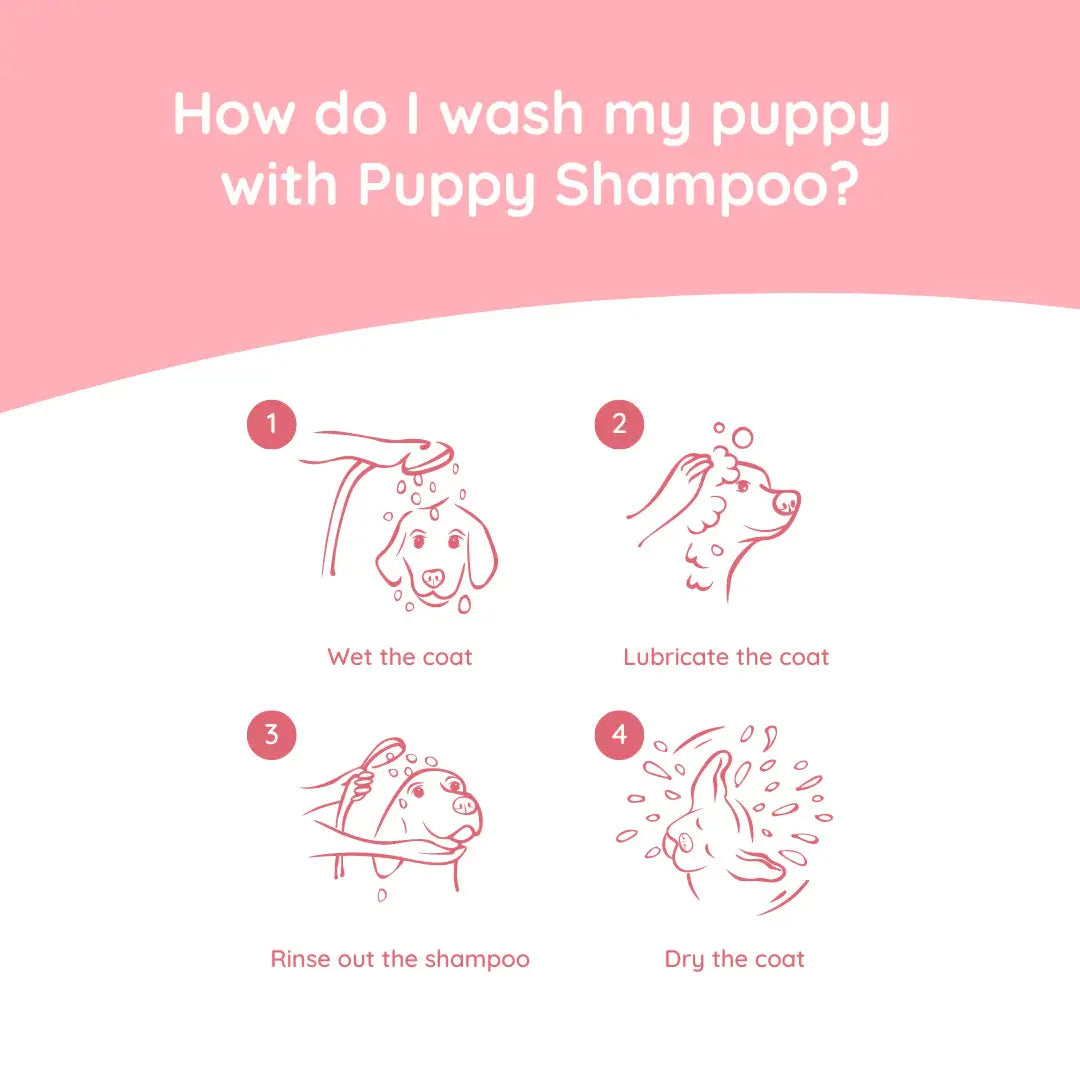 How do I wash my puppy with Puppy Shampoo?

1

Wet the coat

2

Lubricate the coat

3

Rinse out the shampoo

4

Dry the coat